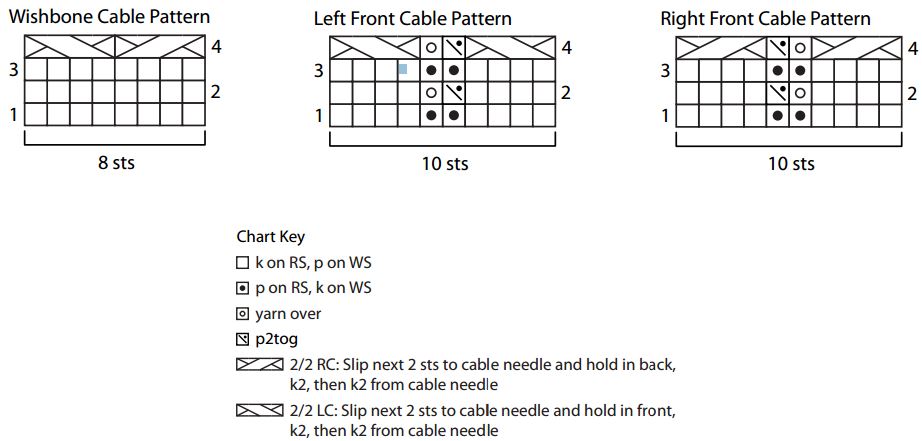 Wishbone Cable Pattern

4
3
2
1

8 sts

Left Front Cable Pattern

4
3
2
1

10 sts

Right Front Cable Pattern

4
3
2
1

10 sts

Chart Key
k on RS, p on WS
p on RS, k on WS
yarn over
p2tog
2/2 RC: Slip next 2 sts to cable needle and hold in back, k2, then k2 from cable needle
2/2 LC: Slip next 2 sts to cable needle and hold in front, k2, then k2 from cable needle