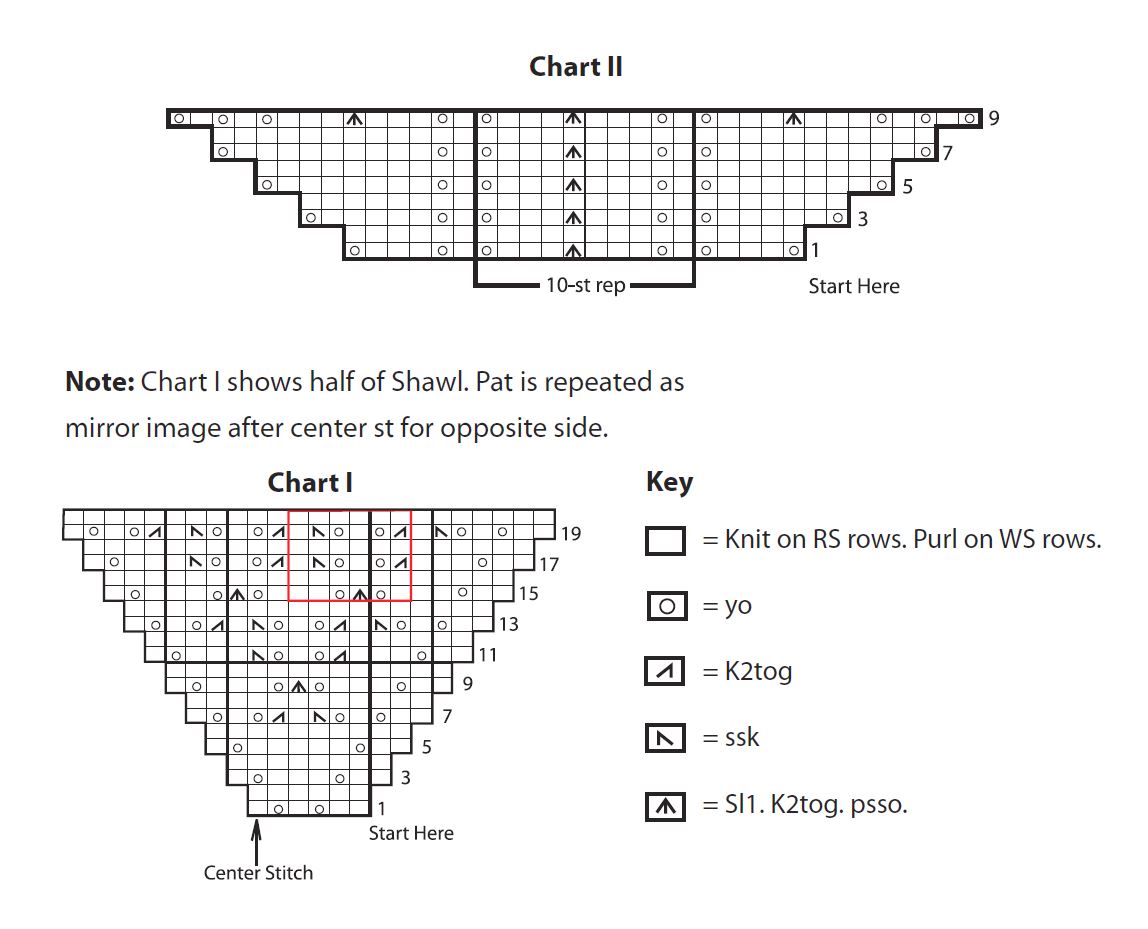 Chart II

9
7
5
3
1
10-st rep
Start Here

**Note:** Chart I shows half of Shawl. Pat is repeated as mirror image after center st for opposite side.

Chart I

19
17
15
13
11
9
7
5
3
1
Start Here
Center Stitch

Key

= Knit on RS rows. Purl on WS rows.

= yo

= K2tog

= ssk

= Sl1. K2tog. psso.