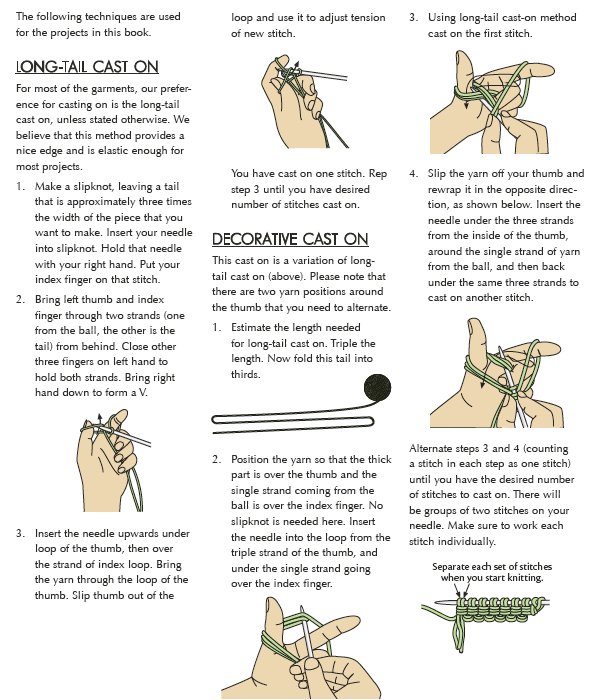 The following techniques are used for the projects in this book.

LONG-TAIL CAST ON

For most of the garments, our preference for casting on is the long-tail cast on, unless stated otherwise. We believe that this method provides a nice edge and is elastic enough for most projects.

1. Make a slipknot, leaving a tail that is approximately three times the width of the piece that you want to make. Insert your needle into slipknot. Hold that needle with your right hand. Put your index finger on that stitch.

2. Bring left thumb and index finger through two strands (one from the ball, the other is the tail) from behind. Close other three fingers on left hand to hold both strands. Bring right hand down to form a V.

3. Insert the needle upwards under loop of the thumb, then over the strand of index loop. Bring the yarn through the loop of the thumb. Slip thumb out of the loop and use it to adjust tension of new stitch.

You have cast on one stitch. Rep step 3 until you have desired number of stitches cast on.

DECORATIVE CAST ON

This cast on is a variation of long-tail cast on (above). Please note that there are two yarn positions around the thumb that you need to alternate.

1. Estimate the length needed for long-tail cast on. Triple the length. Now fold this tail into thirds.

2. Position the yarn so that the thick part is over the thumb and the single strand coming from the ball is over the index finger. No slipknot is needed here. Insert the needle into the loop from the triple strand of the thumb, and under the single strand going over the index finger.

3. Using long-tail cast-on method cast on the first stitch.

4. Slip the yarn off your thumb and rewrap it in the opposite direction, as shown below. Insert the needle under the three strands from the inside of the thumb, around the single strand of yarn from the ball, and then back under the same three strands to cast on another stitch.

Alternate steps 3 and 4 (counting a stitch in each step as one stitch) until you have the desired number of stitches to cast on. There will be groups of two stitches on your needle. Make sure to work each stitch individually.

Separate each set of stitches when you start knitting.